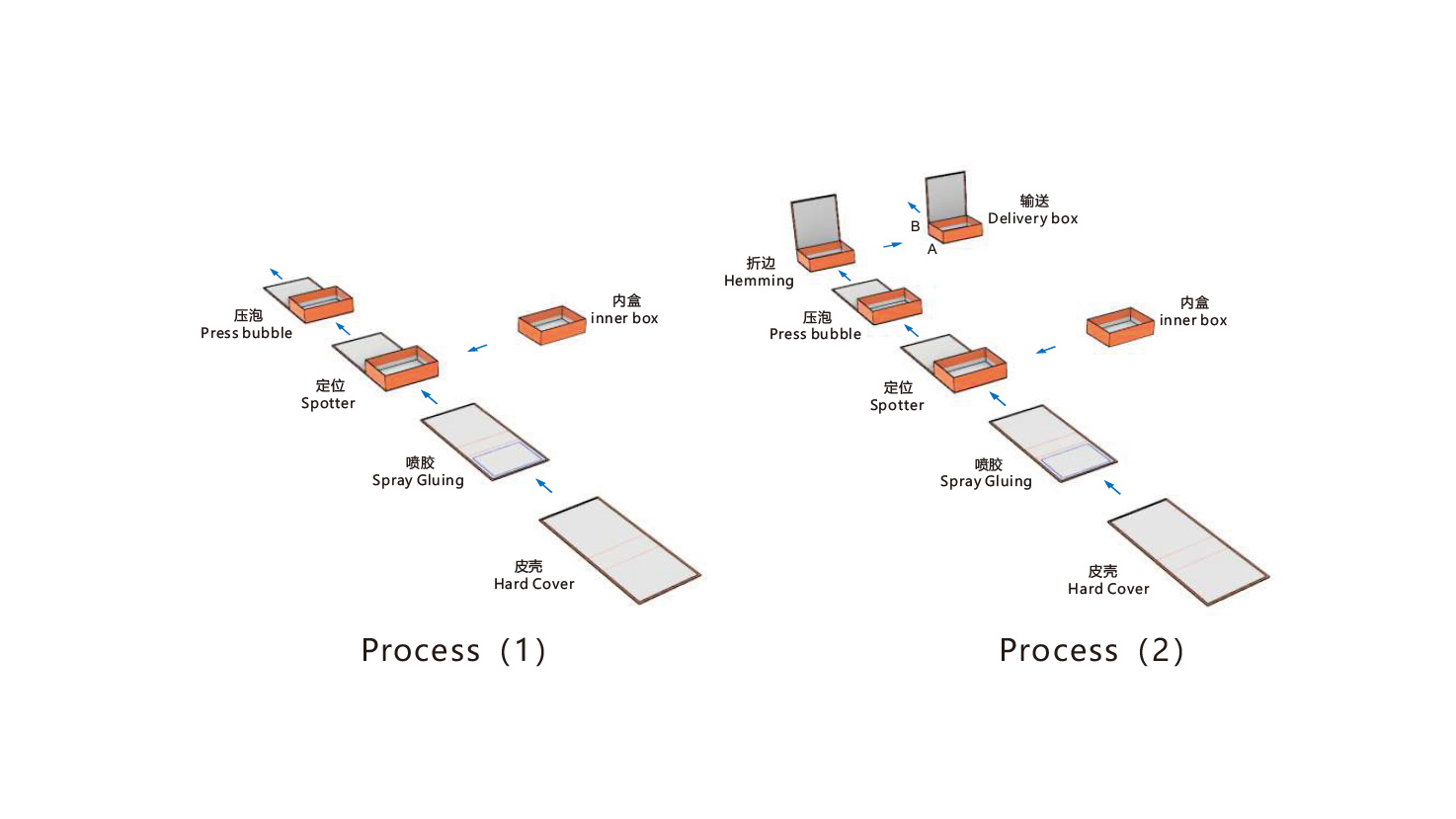 压泡
Press bubble

内盒
inner box

定位
Spotter

喷胶
Spray Gluing

皮壳
Hard Cover

Process（1）

输送
Delivery box

B

A

折边
Hemming

压泡
Press bubble

内盒
inner box

定位
Spotter

喷胶
Spray Gluing

皮壳
Hard Cover

Process（2）